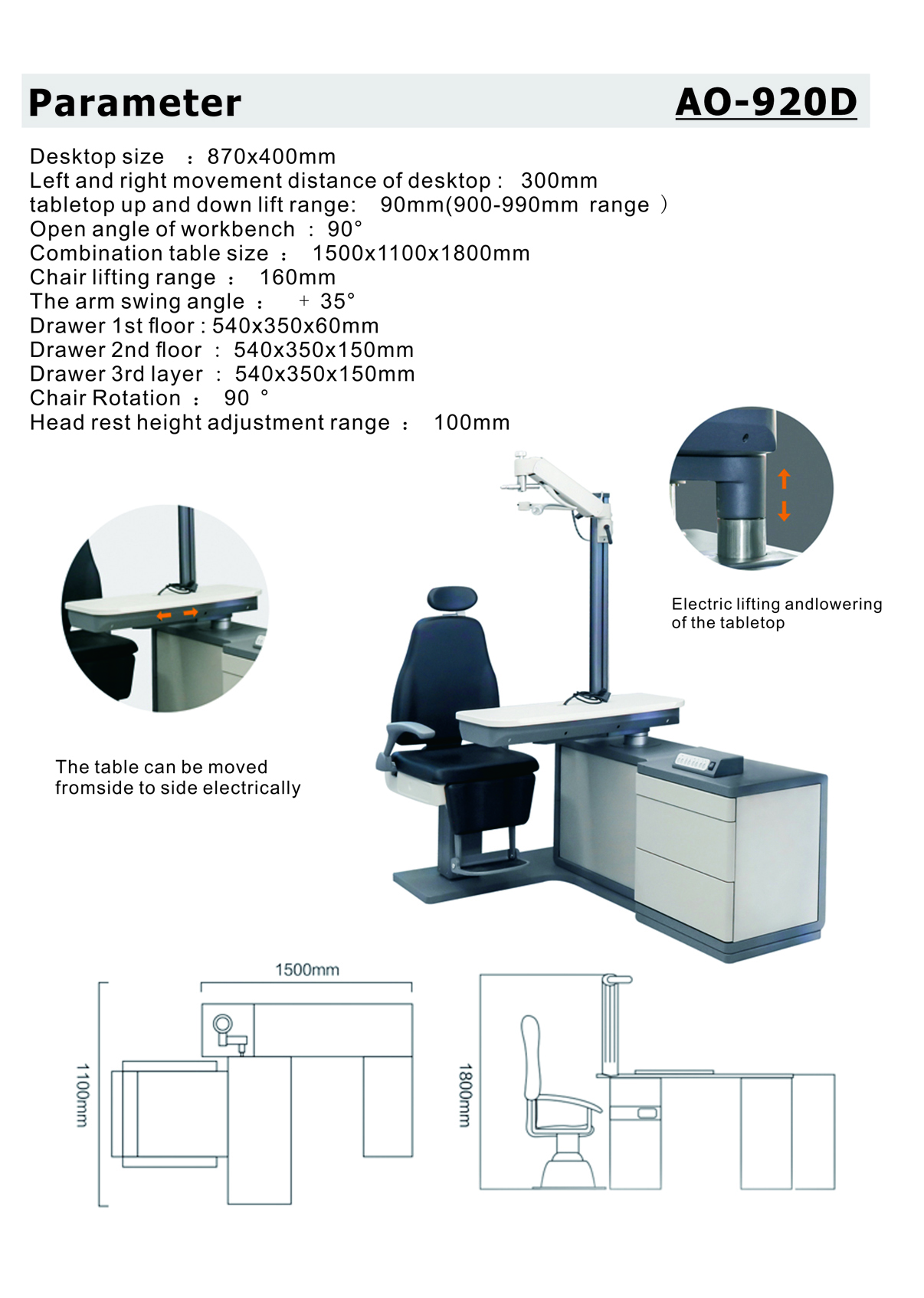 Parameter AO-920D

Desktop size ：870x400mm
Left and right movement distance of desktop : 300mm
tabletop up and down lift range: 90mm(900-990mm range )
Open angle of workbench : 90°
Combination table size ： 1500x1100x1800mm
Chair lifting range ： 160mm
The arm swing angle ： + 35°
Drawer 1st floor : 540x350x60mm
Drawer 2nd floor : 540x350x150mm
Drawer 3rd layer : 540x350x150mm
Chair Rotation ： 90 °
Head rest height adjustment range ： 100mm

Electric lifting andlowering of the tabletop

The table can be moved fromside to side electrically

1500mm

1100mm

1800mm